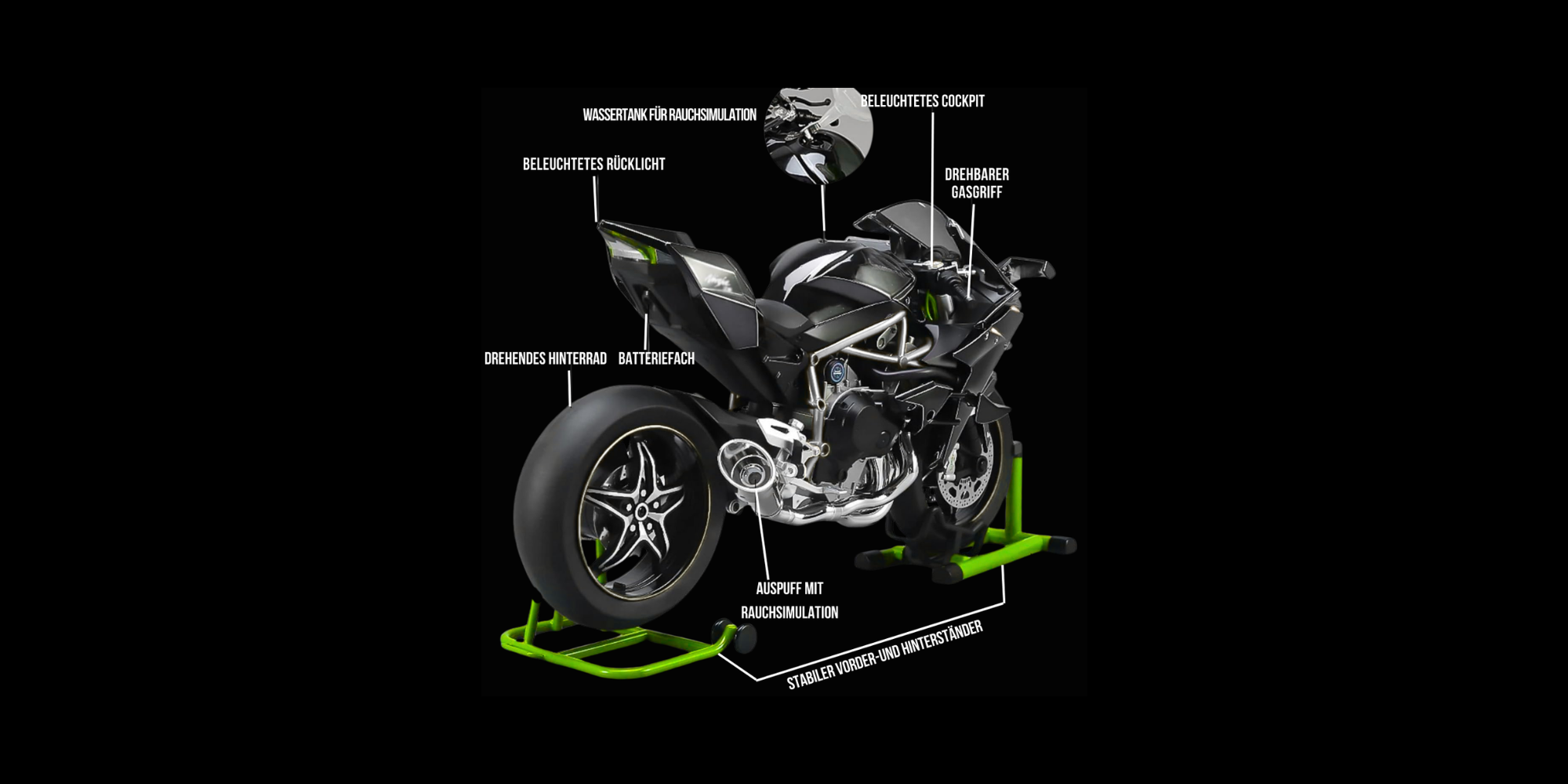 WASSERTANK FÜR RAUCHSIMULATION

BELEUCHTETES COCKPIT

BELEUCHTETES RÜCKLICHT

DREHBARER GASGRIFF

DREHENDES HINTERRAD

BATTERIEFACH

AUSPUFF MIT RAUCHSIMULATION

STABILER VORDER-UND HINTERSTÄNDER